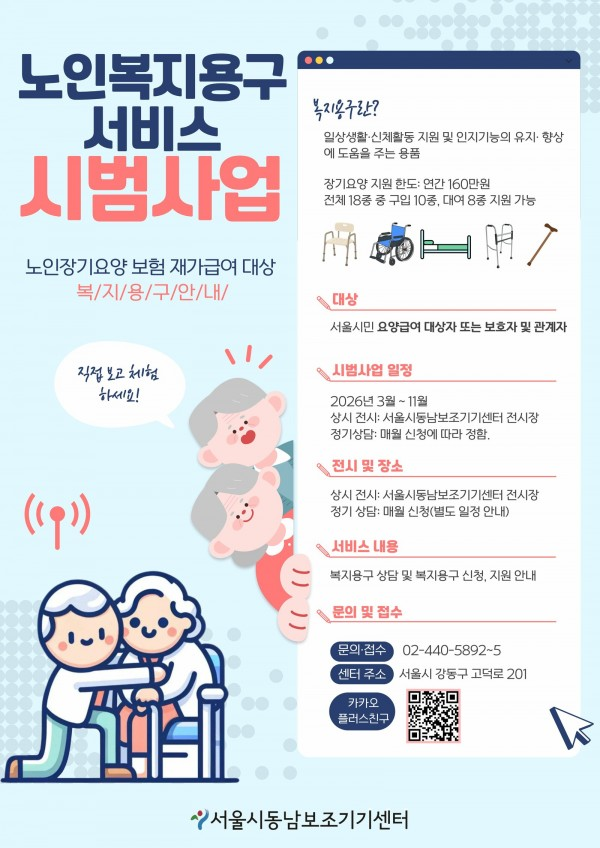 노인복지용구
서비스
시범사업

노인장기요양 보험 재가급여 대상
복/지/용/구/안/내/

직접 보고 체험 하세요!

복지용구란?

일상생활·신체활동 지원 및 인지기능의 유지· 향상에 도움을 주는 용품

장기요양 지원 한도: 연간 160만원
전체 18종 중 구입 10종, 대여 8종 지원 가능

대상

서울시민 요양급여 대상자 또는 보호자 및 관계자

시범사업 일정

2026년 3월 ~ 11월
상시 전시: 서울시동남보조기기센터 전시장
정기상담: 매월 신청에 따라 정함.

전시 및 장소

상시 전시: 서울시동남보조기기센터 전시장
정기 상담: 매월 신청(별도 일정 안내)

서비스 내용

복지용구 상담 및 복지용구 신청, 지원 안내

문의 및 접수

문의·접수 02-440-5892~5
센터 주소 서울시 강동구 고덕로 201
카카오 플러스친구

서울시동남보조기기센터